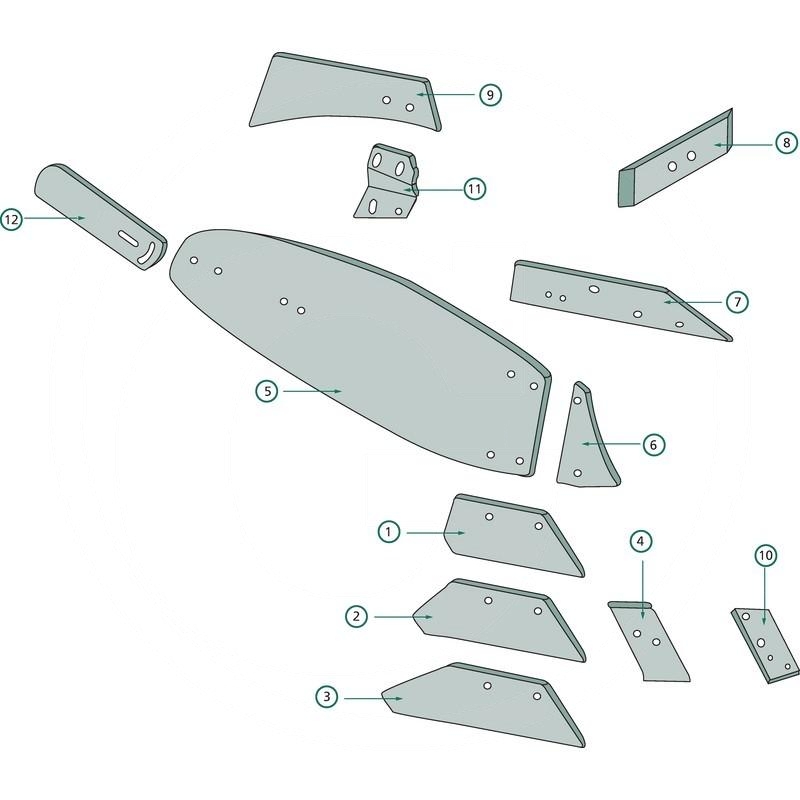 9
8
11
12
7
5
6
1
4
10
2
3